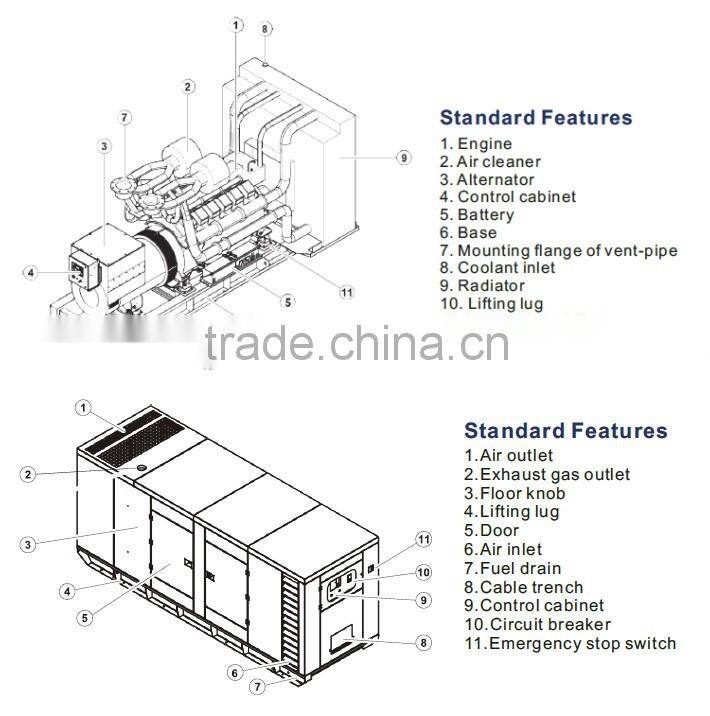 1
8
2
7
3
9
4
5
11

Standard Features
1. Engine
2. Air cleaner
3. Alternator
4. Control cabinet
5. Battery
6. Base
7. Mounting flange of vent-pipe
8. Coolant inlet
9. Radiator
10. Lifting lug

trade.china.cn

1
2
3
4
5
6
7
8
9
10
11

Standard Features
1.Air outlet
2.Exhaust gas outlet
3.Floor knob
4.Lifting lug
5.Door
6.Air inlet
7.Fuel drain
8.Cable trench
9.Control cabinet
10.Circuit breaker
11.Emergency stop switch