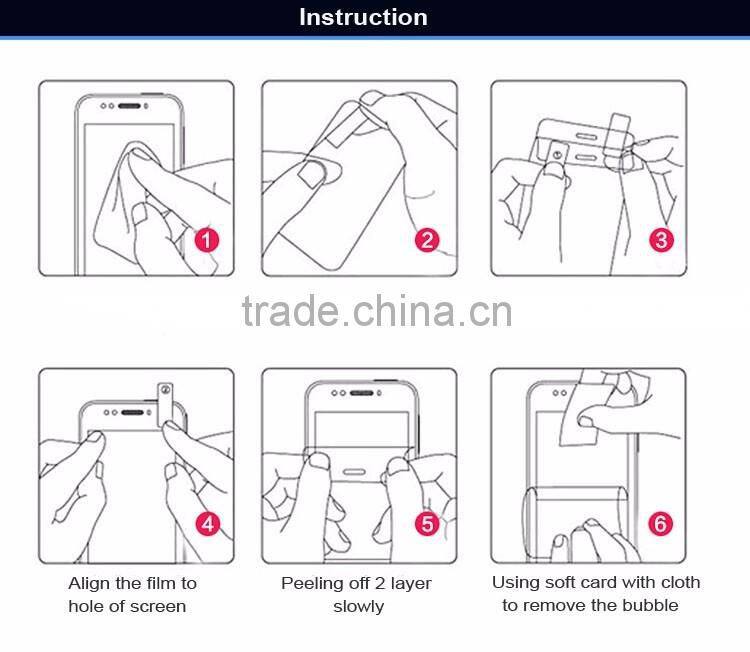 Instruction

1

2

3

trade.china.cn

4

5

6

Align the film to hole of screen

Peeling off 2 layer slowly

Using soft card with cloth to remove the bubble