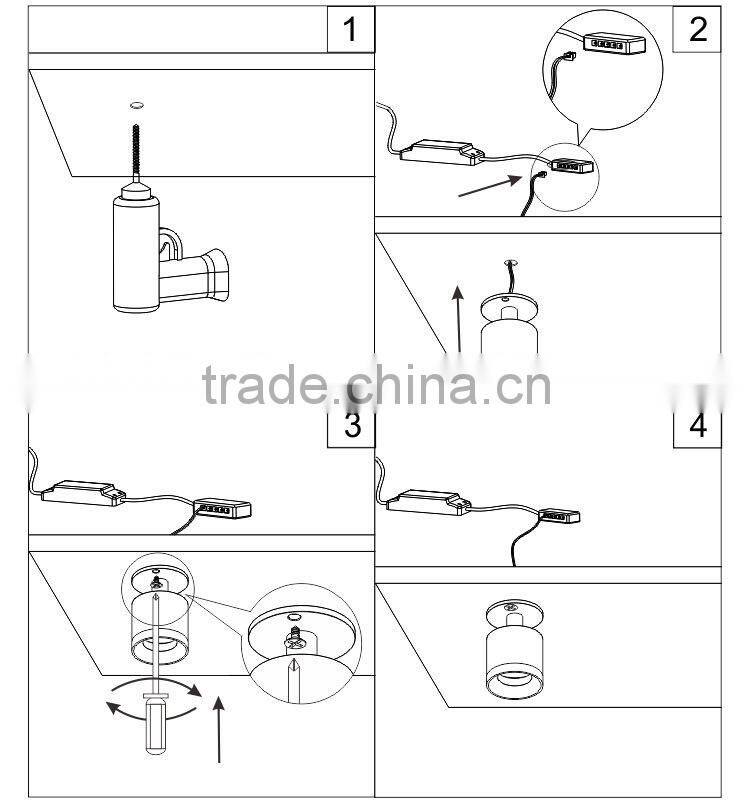 1

2

trade.china.cn

3

4