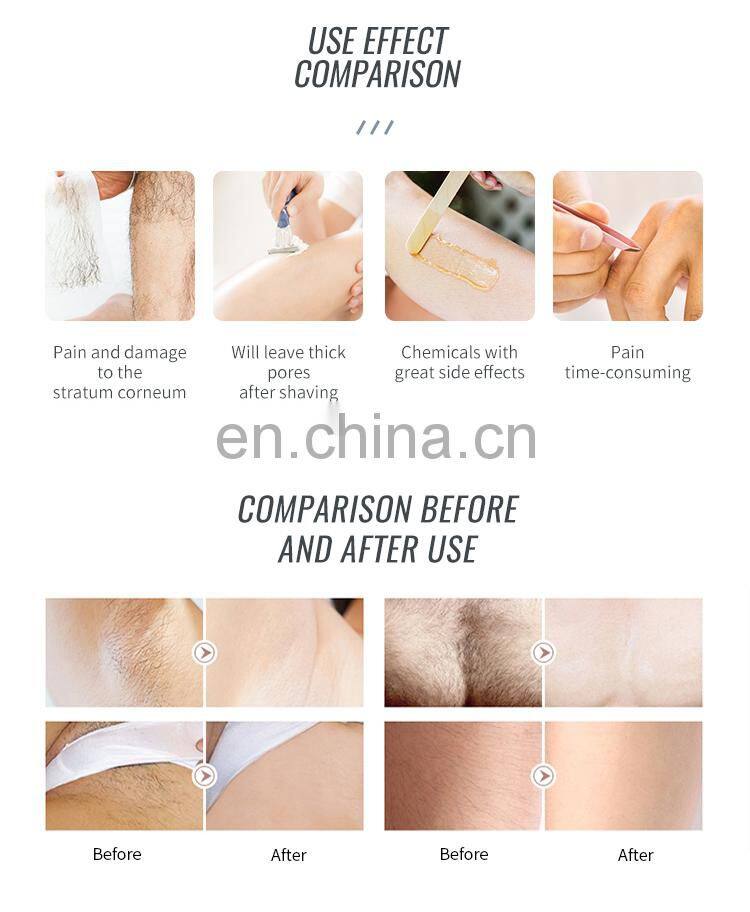 USE EFFECT COMPARISON

///

Pain and damage to the stratum corneum

Will leave thick pores after shaving

Chemicals with great side effects

Pain time-consuming

en.china.cn

COMPARISON BEFORE AND AFTER USE

Before

After

Before

After