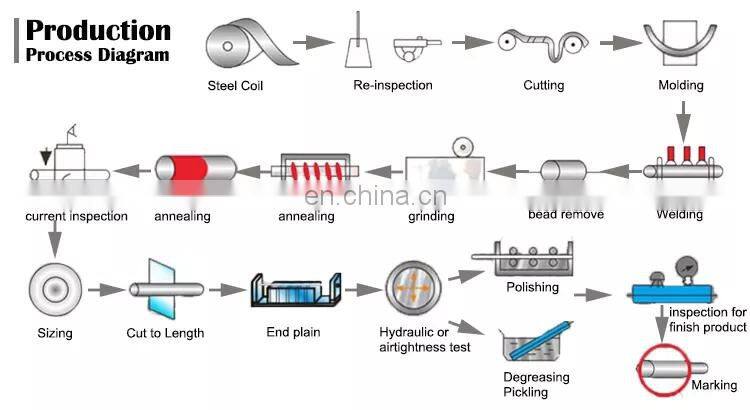 Production
Process Diagram

Steel Coil

Re-inspection

Cutting

Molding

Welding

bead remove

grinding

annealing

annealing

current inspection

en.china.cn

Sizing

Cut to Length

End plain

Hydraulic or airtightness test

Polishing

Degreasing Pickling

inspection for finish product

Marking