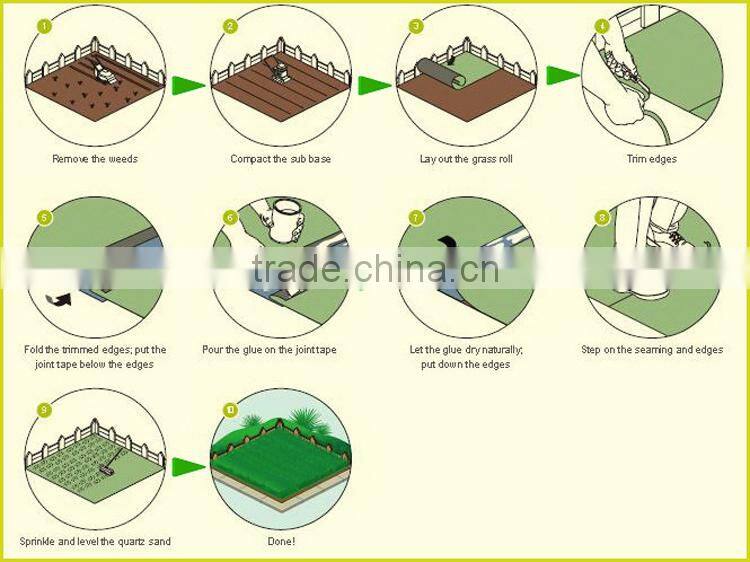 1
Remove the weeds

2
Compact the sub base

3
Lay out the grass roll

4
Trim edges

5
Fold the trimmed edges; put the joint tape below the edges

6
Pour the glue on the joint tape

7
Let the glue dry naturally; put down the edges

8
Step on the seaming and edges

trade.china.cn

9
Sprinkle and level the quartz sand

10
Done!