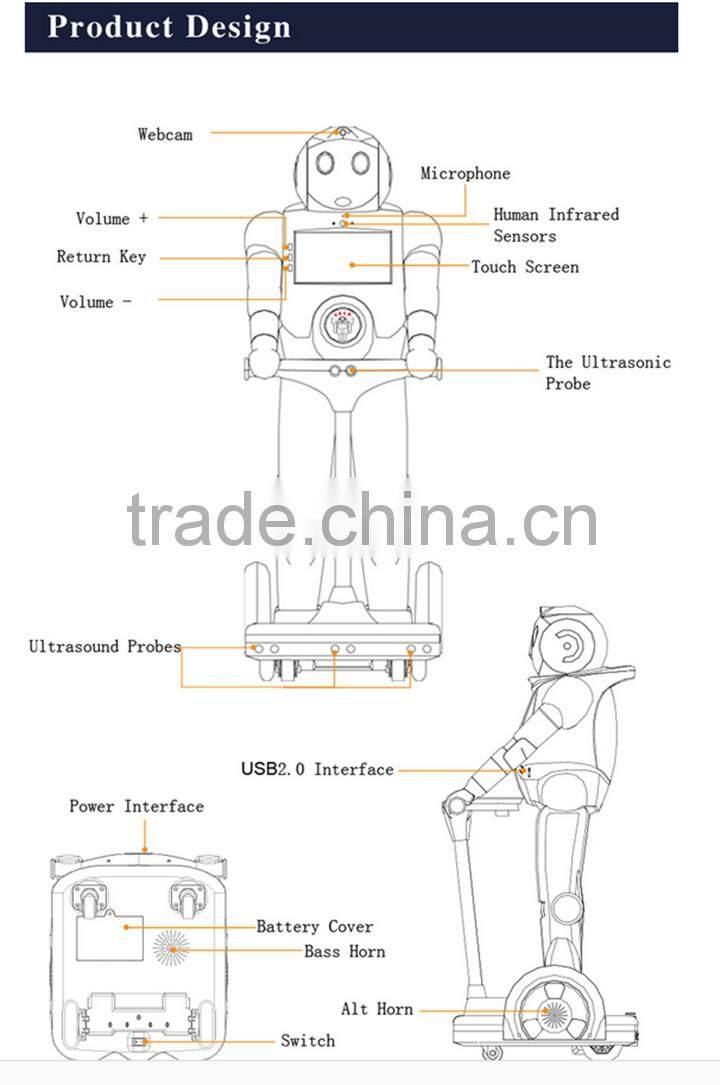 Product Design

Webcam

Microphone

Volume +

Human Infrared Sensors

Return Key

Touch Screen

Volume -

The Ultrasonic Probe

trade.china.cn

Ultrasound Probes

USB2.0 Interface

Power Interface

Battery Cover

Bass Horn

Alt Horn

Switch