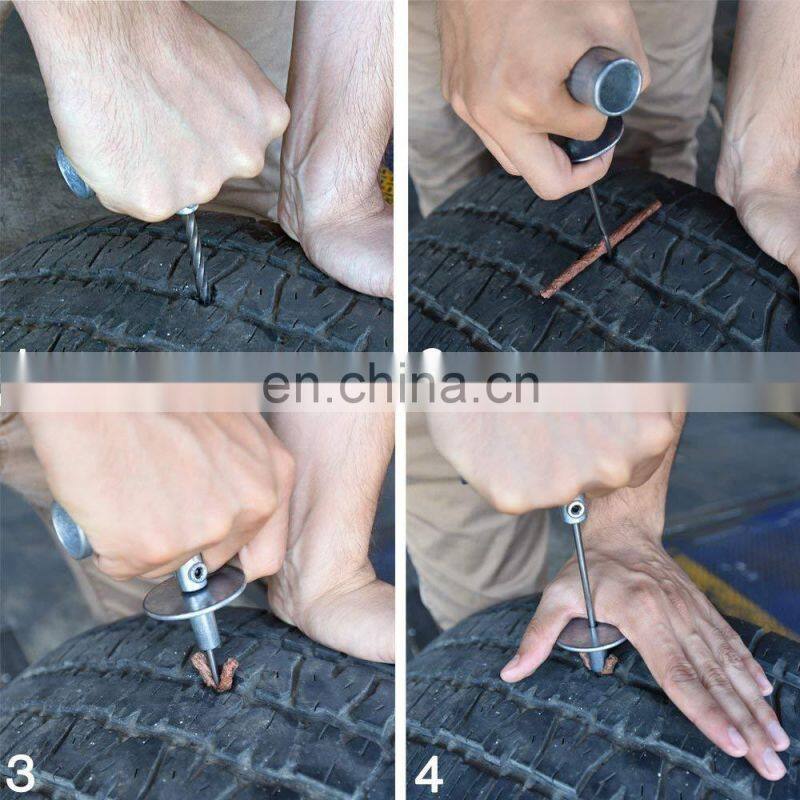 en.china.cn

3

4