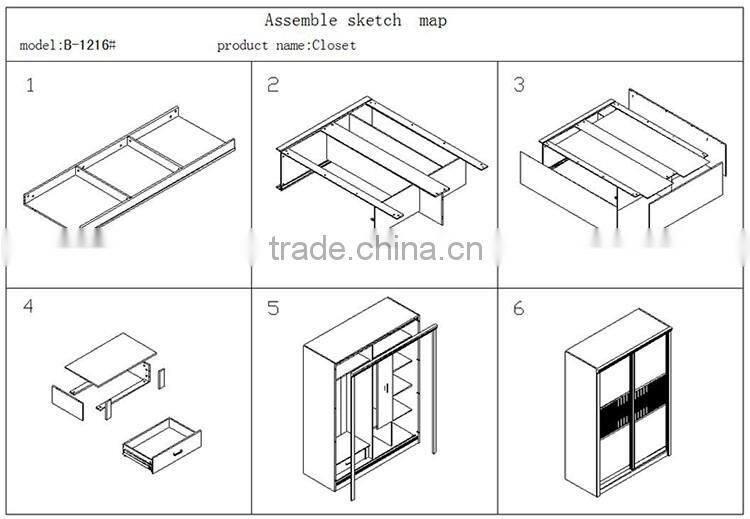 Assemble sketch map

model:B-1216#

product name:Closet

1

2

3

trade.china.cn

4

5

6