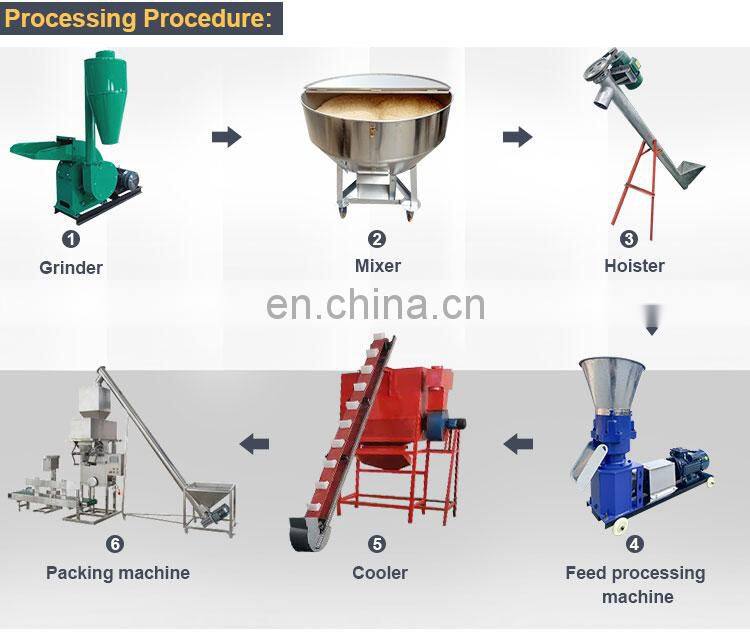 Processing Procedure:

1
Grinder

2
Mixer

3
Hoister

en.china.cn

6
Packing machine

5
Cooler

4
Feed processing machine