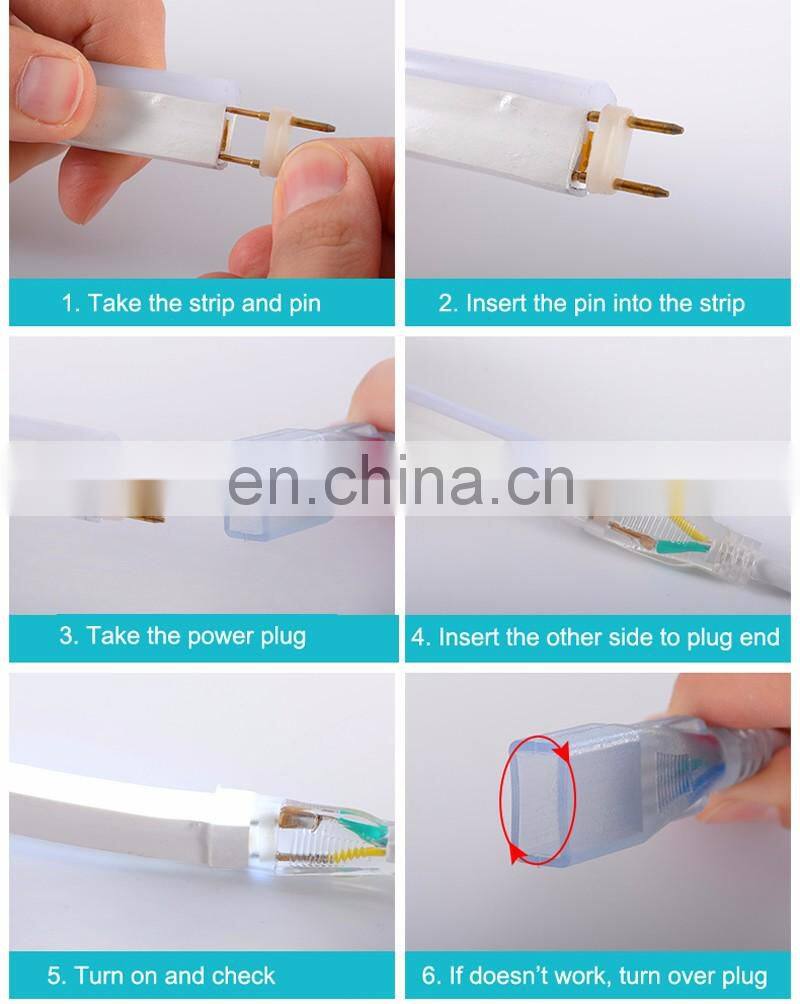 1. Take the strip and pin

2. Insert the pin into the strip

en.china.cn

3. Take the power plug

4. Insert the other side to plug end

5. Turn on and check

6. If doesn't work, turn over plug