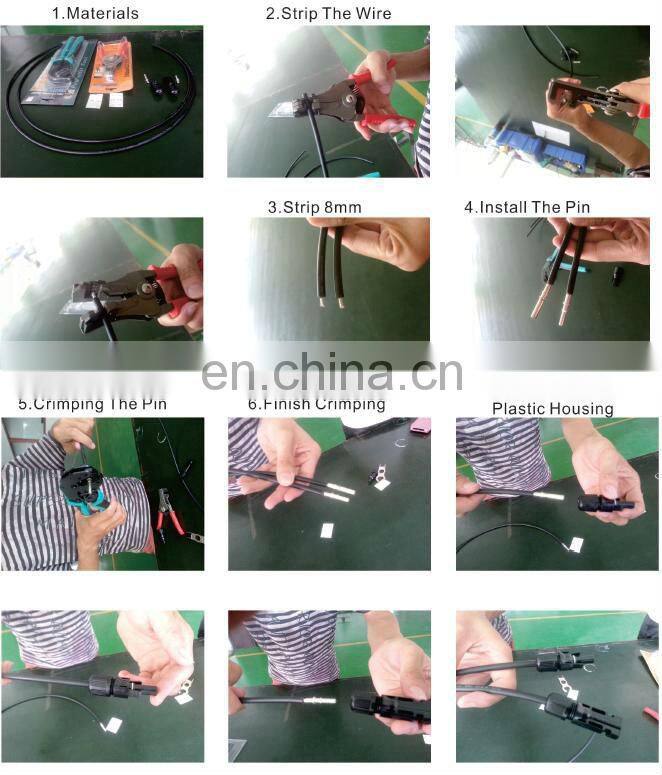 1.Materials

2.Strip The Wire

3.Strip 8mm

4.Install The Pin

en.china.cn

5.Crimping The Pin

6.Finish Crimping

Plastic Housing