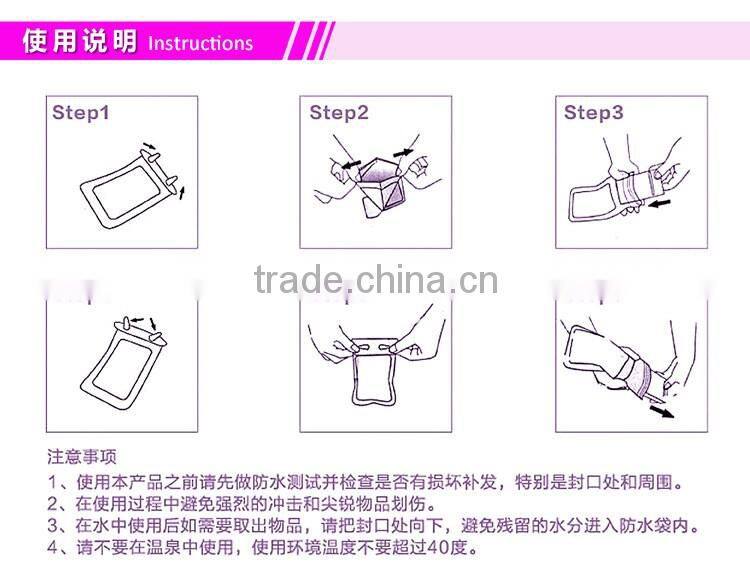 使用说明 Instructions

Step1

Step2

Step3

trade.china.cn

注意事项

1、使用本产品之前请先做防水测试并检查是否有损坏补发，特别是封口处和周围。

2、在使用过程中避免强烈的冲击和尖锐物品划伤。

3、在水中使用后如需要取出物品，请把封口处向下，避免残留的水分进入防水袋内。

4、请不要在温泉中使用，使用环境温度不要超过40度。