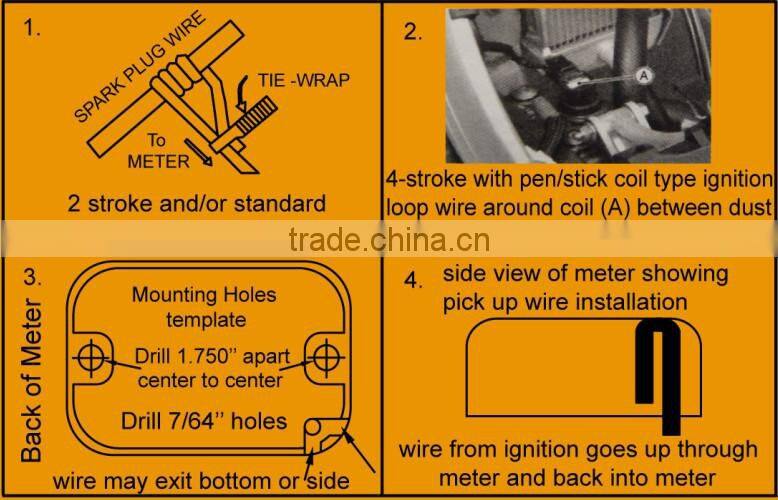 1.

SPARK PLUG WIRE

TIE -WRAP

To METER

2 stroke and/or standard

2.

A

4-stroke with pen/stick coil type ignition loop wire around coil (A) between dust

trade.china.cn

3.

Back of Meter

Mounting Holes template

Drill 1.750'' apart center to center

Drill 7/64'' holes

wire may exit bottom or side

4.

side view of meter showing pick up wire installation

wire from ignition goes up through meter and back into meter