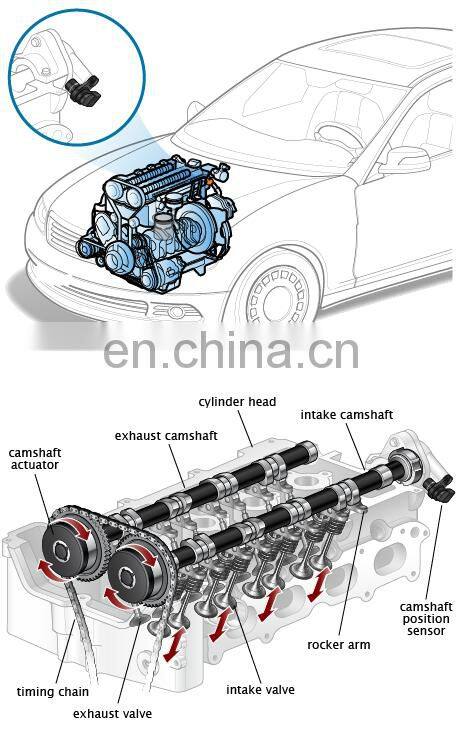 en.china.cn

cylinder head

intake camshaft

exhaust camshaft

camshaft actuator

camshaft position sensor

rocker arm

timing chain

intake valve

exhaust valve