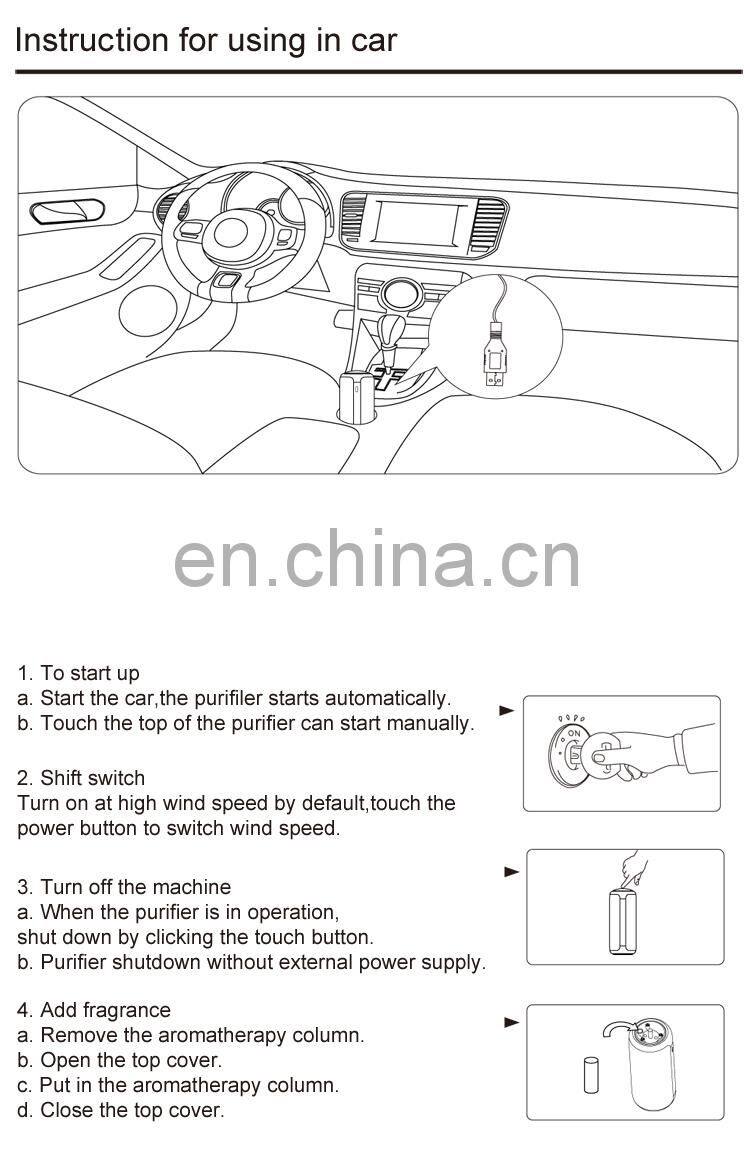 Instruction for using in car

en.china.cn

1. To start up
a. Start the car,the purifiler starts automatically.
b. Touch the top of the purifier can start manually.

ON

2. Shift switch
Turn on at high wind speed by default,touch the power button to switch wind speed.

3. Turn off the machine
a. When the purifier is in operation,
shut down by clicking the touch button.
b. Purifier shutdown without external power supply.

4. Add fragrance
a. Remove the aromatherapy column.
b. Open the top cover.
c. Put in the aromatherapy column.
d. Close the top cover.