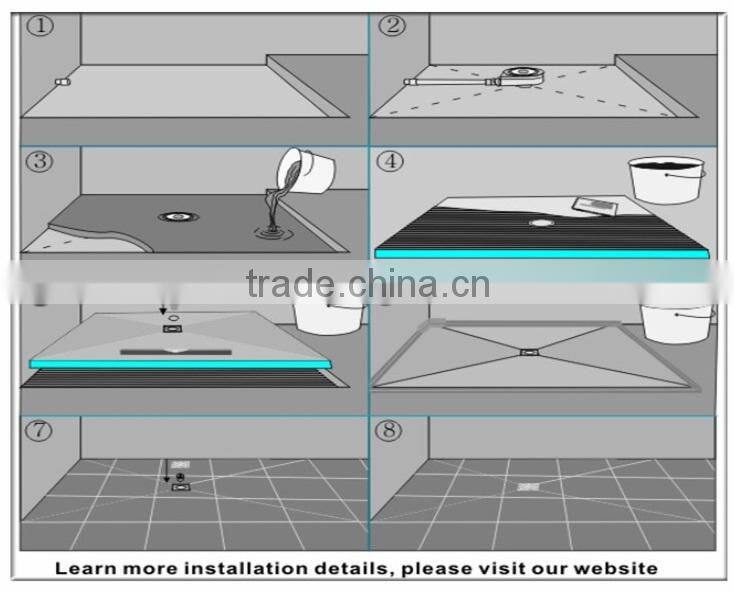 ①

②

③

④

trade.china.cn

⑦

⑧

Learn more installation details, please visit our website