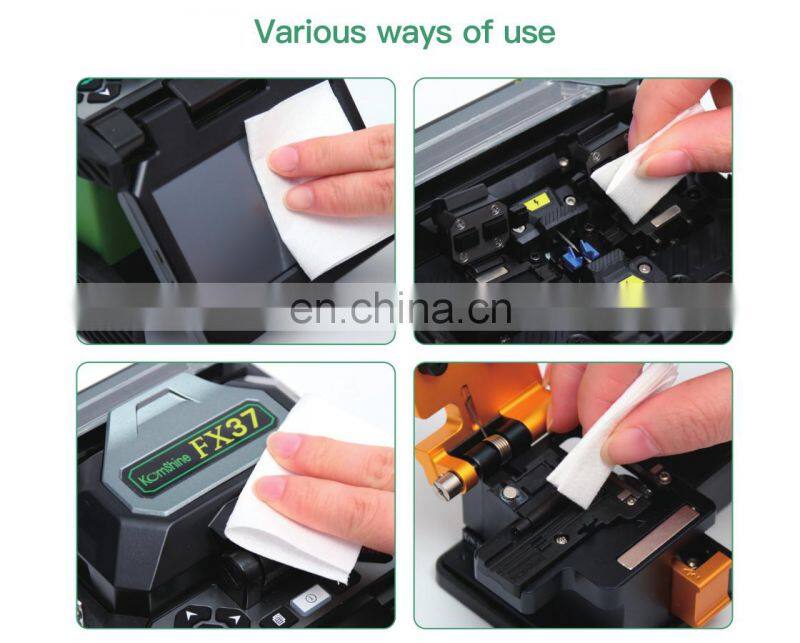 Various ways of use

en.china.cn

KomShine FX37