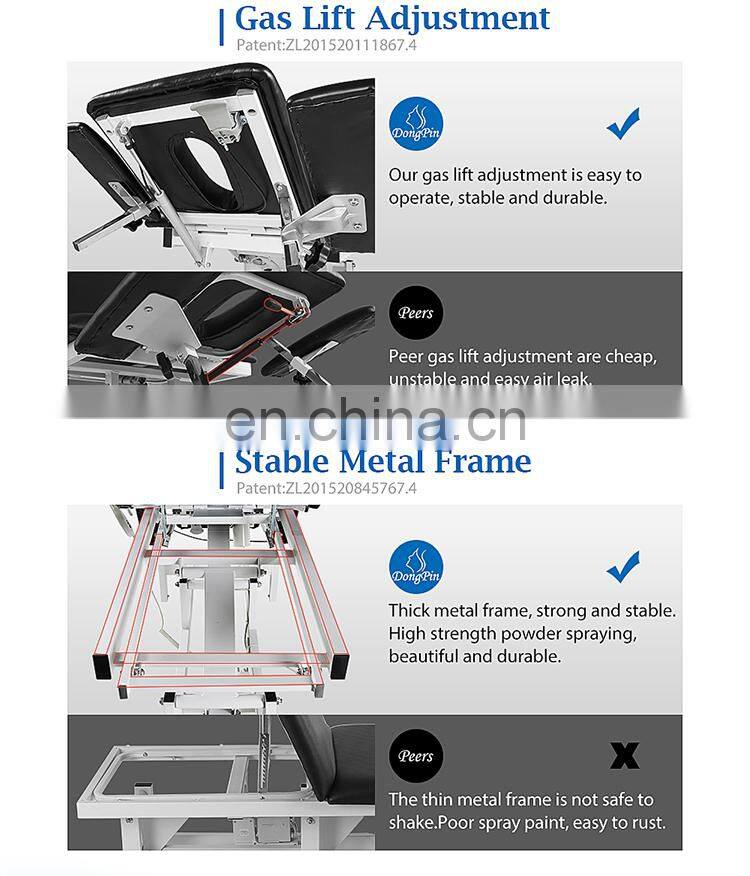 Gas Lift Adjustment
Patent:ZL201520111867.4

DongPin

Our gas lift adjustment is easy to operate, stable and durable.

Peers

Peer gas lift adjustment are cheap, unstable and easy air leak.

en.china.cn

Stable Metal Frame
Patent:ZL201520845767.4

DongPin

Thick metal frame, strong and stable. High strength powder spraying, beautiful and durable.

Peers

X

The thin metal frame is not safe to shake.Poor spray paint, easy to rust.