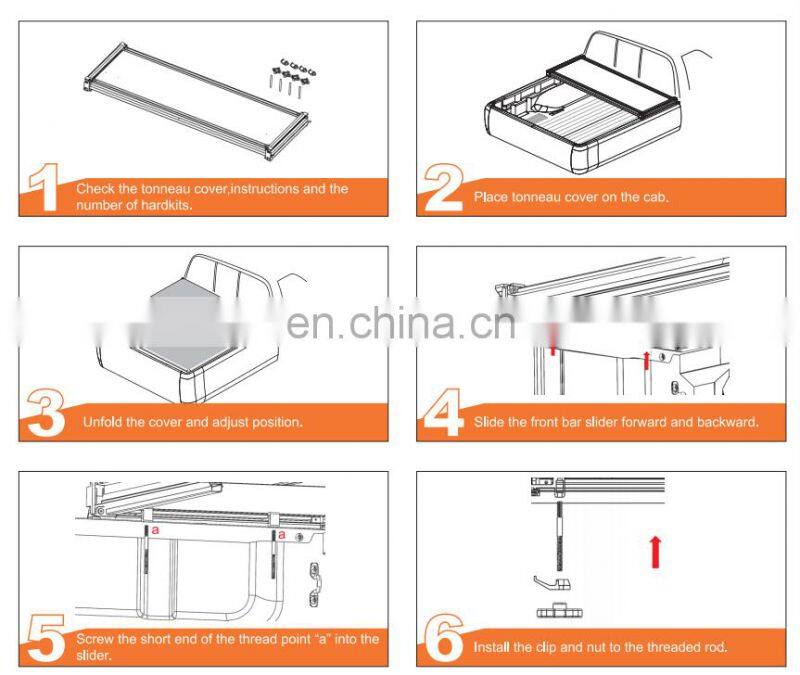 1 Check the tonneau cover,instructions and the number of hardkits.

2 Place tonneau cover on the cab.

en.china.cn

3 Unfold the cover and adjust position.

4 Slide the front bar slider forward and backward.

a

a

5 Screw the short end of the thread point "a" into the slider.

6 Install the clip and nut to the threaded rod.