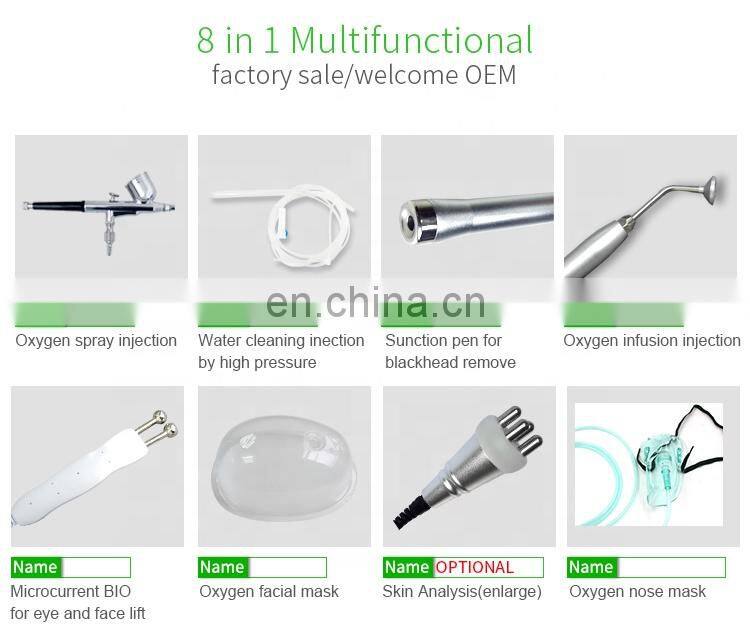 8 in 1 Multifunctional
factory sale/welcome OEM

en.china.cn

Oxygen spray injection

Water cleaning inection by high pressure

Sunction pen for blackhead remove

Oxygen infusion injection

Name
Microcurrent BIO for eye and face lift

Name
Oxygen facial mask

Name OPTIONAL
Skin Analysis(enlarge)

Name
Oxygen nose mask