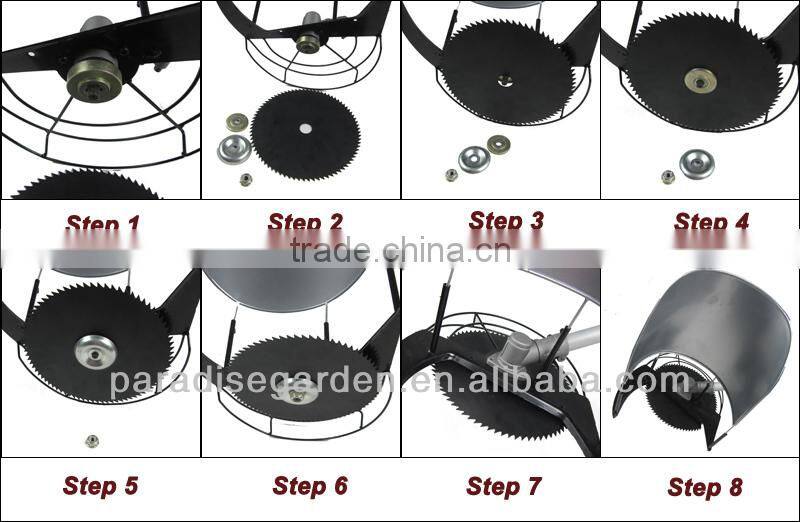 Step 1

Step 2

Step 3

Step 4

trade.china.cn

paradisegarden.en.alibaba.com

Step 5

Step 6

Step 7

Step 8