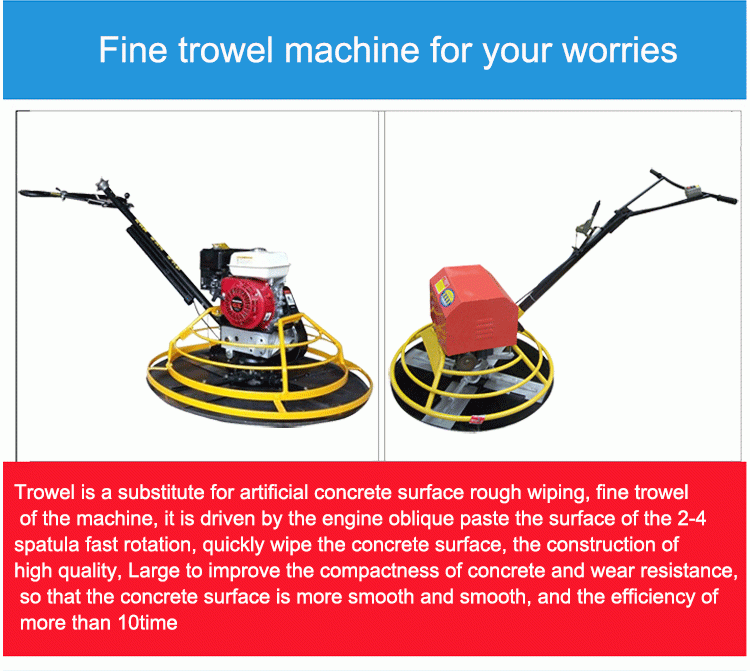 Fine trowel machine for your worries

Trowel is a substitute for artificial concrete surface rough wiping, fine trowel of the machine, it is driven by the engine oblique paste the surface of the 2-4 spatula fast rotation, quickly wipe the concrete surface, the construction of high quality, Large to improve the compactness of concrete and wear resistance, so that the concrete surface is more smooth and smooth, and the efficiency of more than 10time