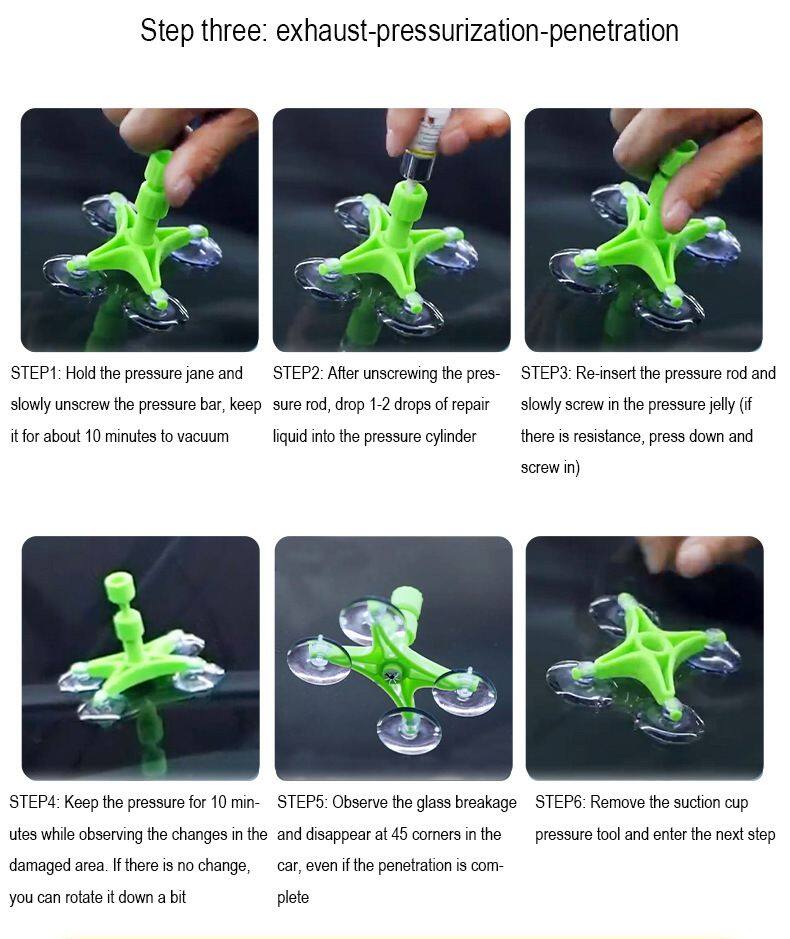 Step three: exhaust-pressurization-penetration

STEP1: Hold the pressure jane and slowly unscrew the pressure bar, keep it for about 10 minutes to vacuum

STEP2: After unscrewing the pressure rod, drop 1-2 drops of repair liquid into the pressure cylinder

STEP3: Re-insert the pressure rod and slowly screw in the pressure jelly (if there is resistance, press down and screw in)

STEP4: Keep the pressure for 10 minutes while observing the changes in the damaged area. If there is no change, you can rotate it down a bit

STEP5: Observe the glass breakage and disappear at 45 corners in the car, even if the penetration is complete

STEP6: Remove the suction cup pressure tool and enter the next step