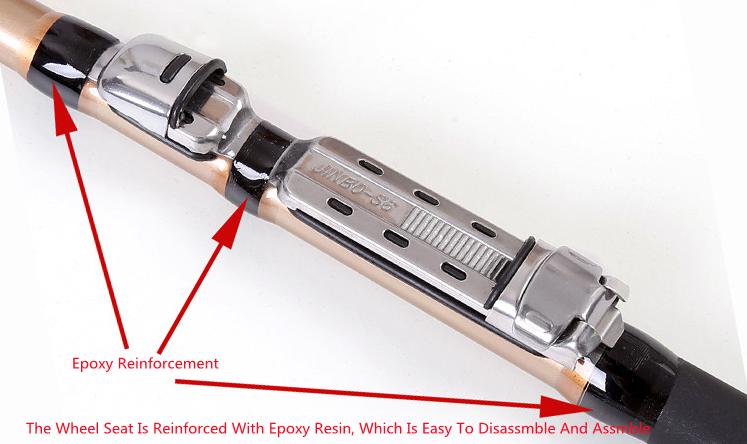 JINBO-S6

Epoxy Reinforcement

The Wheel Seat Is Reinforced With Epoxy Resin, Which Is Easy To Disassmble And Assmble