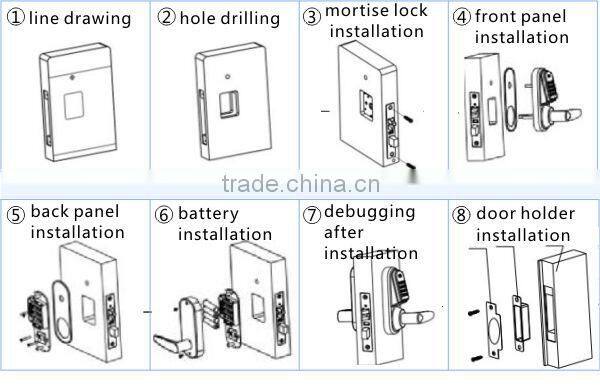 ① line drawing

② hole drilling

③ mortise lock installation

④ front panel installation

trade.china.cn

⑤ back panel installation

⑥ battery installation

⑦ debugging after installation

⑧ door holder installation