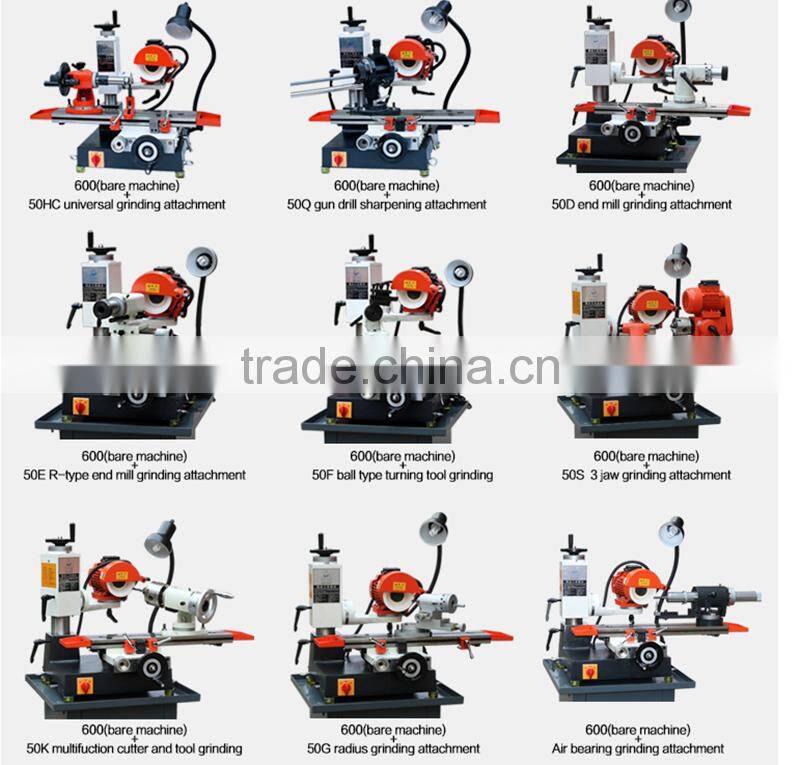 600(bare machine)
+
50HC universal grinding attachment

600(bare machine)
+
50Q gun drill sharpening attachment

600(bare machine)
+
50D end mill grinding attachment

trade.china.cn

600(bare machine)
+
50E R-type end mill grinding attachment

600(bare machine)
+
50F ball type turning tool grinding

600(bare machine)
+
50S 3 jaw grinding attachment

600(bare machine)
+
50K multifuction cutter and tool grinding

600(bare machine)
+
50G radius grinding attachment

600(bare machine)
+
Air bearing grinding attachment