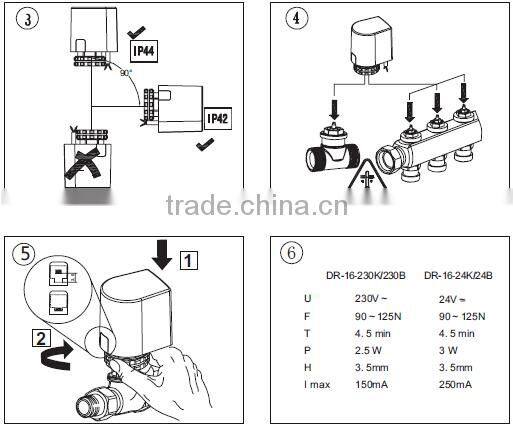 3

IP44

90°

IP42

4

trade.china.cn

5

1

2

6

|  | DR-16-230K/230B | DR-16-24K/24B |
|---|---|---|
| U | 230V ~ | 24V ≂ |
| F | 90 ~ 125N | 90 ~ 125N |
| T | 4. 5 min | 4. 5 min |
| P | 2.5 W | 3 W |
| H | 3. 5mm | 3. 5mm |
| I max | 150mA | 250mA |