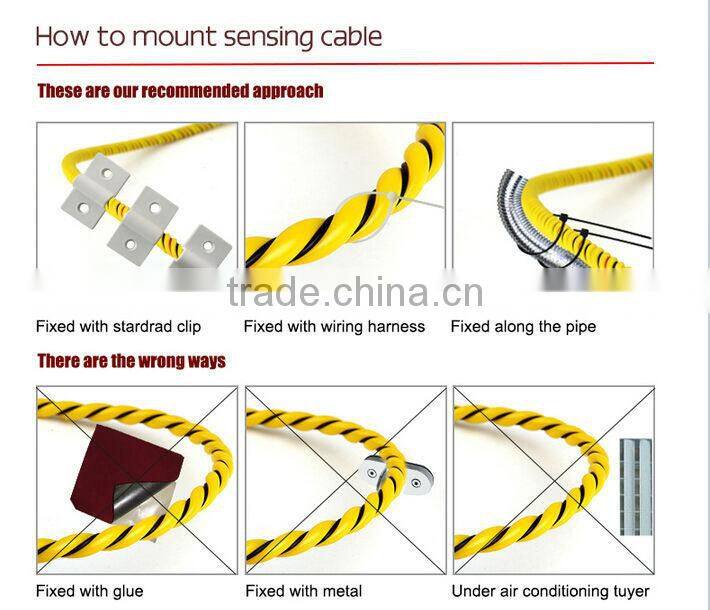 How to mount sensing cable

These are our recommended approach

trade.china.cn

Fixed with stardrad clip

Fixed with wiring harness

Fixed along the pipe

There are the wrong ways

Fixed with glue

Fixed with metal

Under air conditioning tuyer