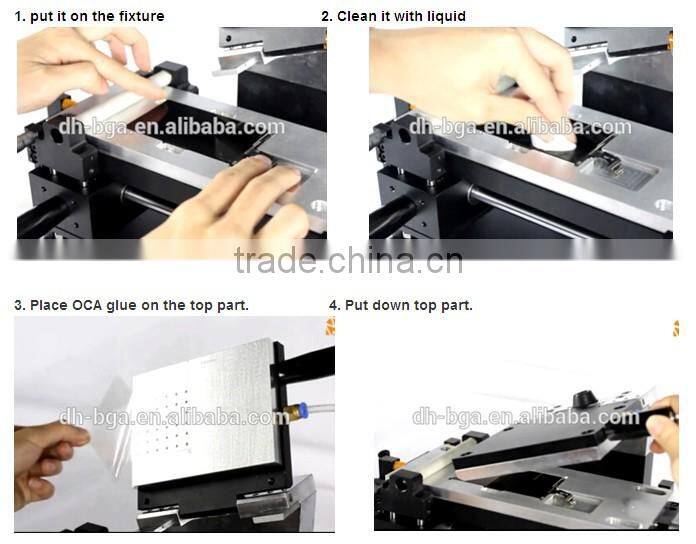 1. put it on the fixture

dh-bga.en.alibaba.com

2. Clean it with liquid

dh-bga.en.alibaba.com

trade.china.cn

3. Place OCA glue on the top part.

dh-bga.en.alibaba.com

4. Put down top part.

dh-bga.en.alibaba.com