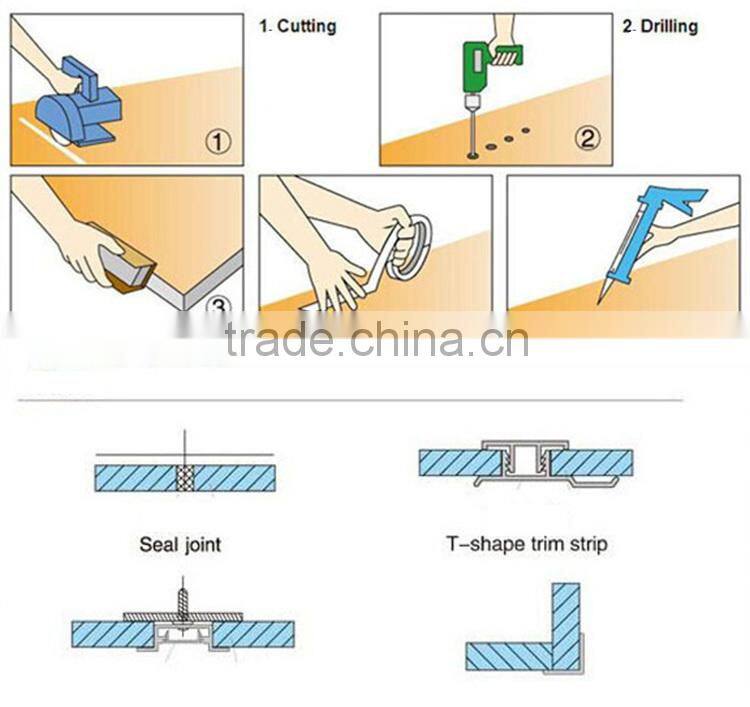 1. Cutting

①

2. Drilling

②

③

trade.china.cn

Seal joint

T-shape trim strip