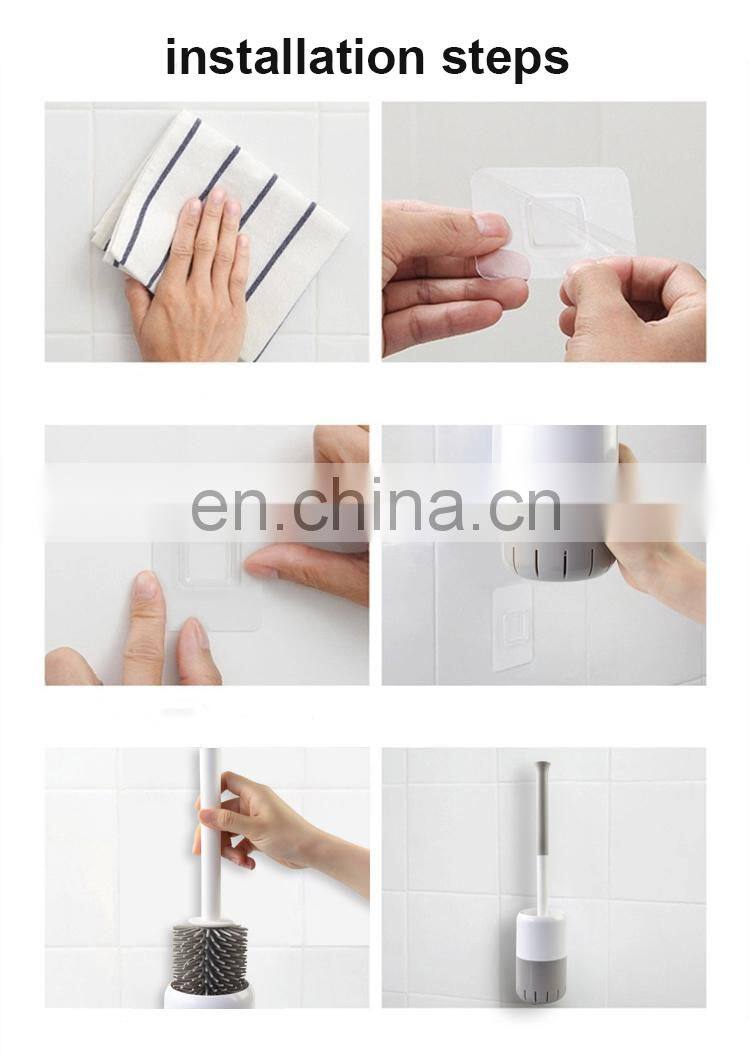 installation steps

en.china.cn