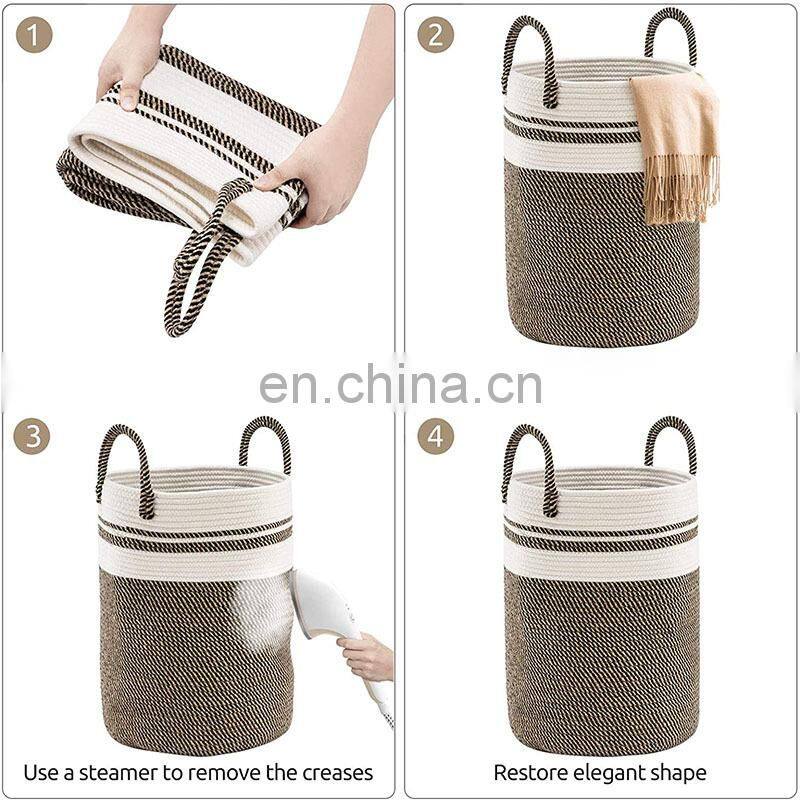 1

2

en.china.cn

3

4

Use a steamer to remove the creases

Restore elegant shape