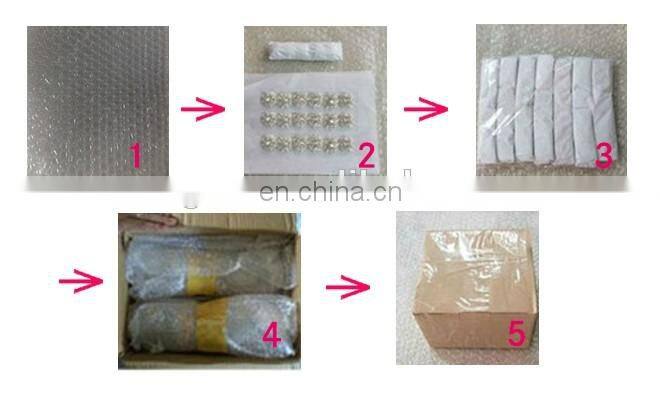 1
2
3
en.china.cn
4
5