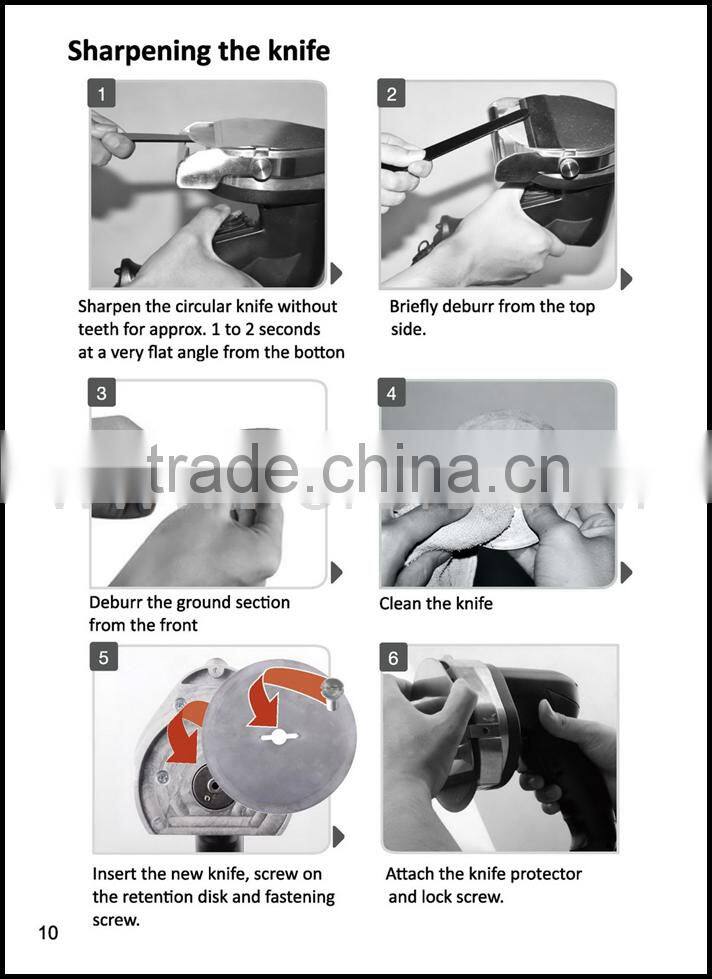 Sharpening the knife

1

Sharpen the circular knife without teeth for approx. 1 to 2 seconds at a very flat angle from the botton

2

Briefly deburr from the top side.

3

Deburr the ground section from the front

4

Clean the knife

trade.china.cn

5

Insert the new knife, screw on the retention disk and fastening screw.

6

Attach the knife protector and lock screw.

10