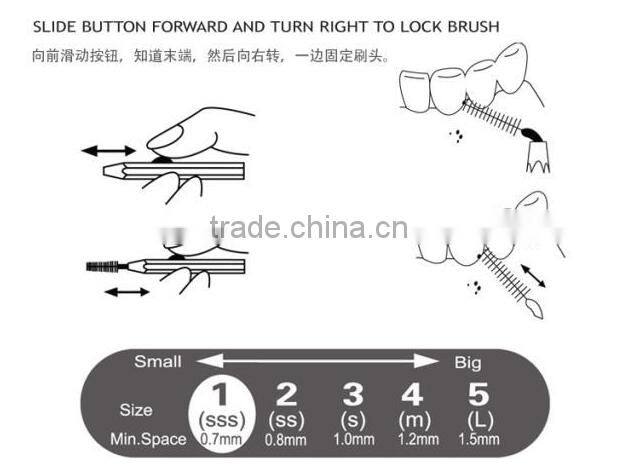 SLIDE BUTTON FORWARD AND TURN RIGHT TO LOCK BRUSH

向前滑动按钮，知道末端，然后向右转，一边固定刷头。

trade.china.cn

Small Big

| Size | 1 (sss) | 2 (ss) | 3 (s) | 4 (m) | 5 (L) |
|---|---|---|---|---|---|
| Min.Space | 0.7mm | 0.8mm | 1.0mm | 1.2mm | 1.5mm |