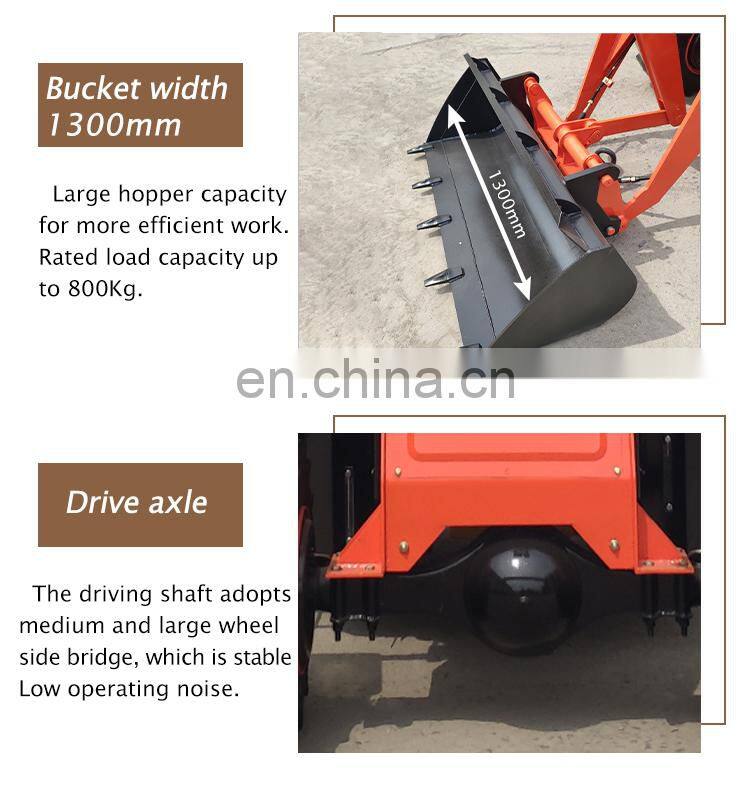 Bucket width 1300mm

Large hopper capacity for more efficient work. Rated load capacity up to 800Kg.

1300mm

en.china.cn

Drive axle

The driving shaft adopts medium and large wheel side bridge, which is stable Low operating noise.