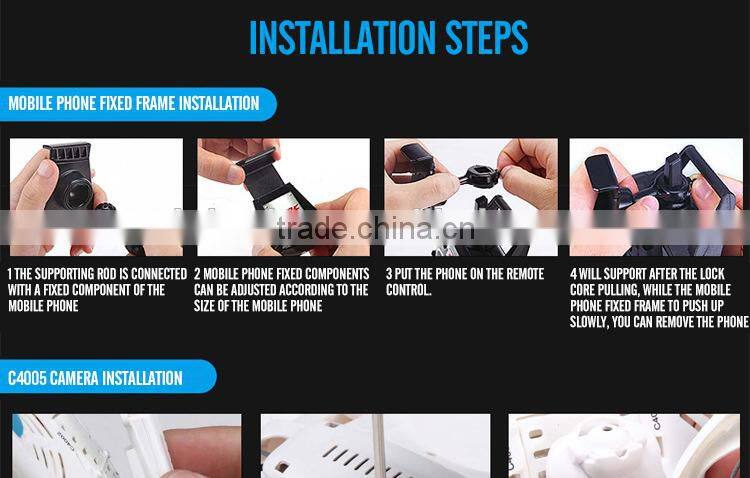 INSTALLATION STEPS

MOBILE PHONE FIXED FRAME INSTALLATION

trade.china.cn

1 THE SUPPORTING ROD IS CONNECTED WITH A FIXED COMPONENT OF THE MOBILE PHONE

2 MOBILE PHONE FIXED COMPONENTS CAN BE ADJUSTED ACCORDING TO THE SIZE OF THE MOBILE PHONE

3 PUT THE PHONE ON THE REMOTE CONTROL.

4 WILL SUPPORT AFTER THE LOCK CORE PULLING, WHILE THE MOBILE PHONE FIXED FRAME TO PUSH UP SLOWLY, YOU CAN REMOVE THE PHONE

C4005 CAMERA INSTALLATION