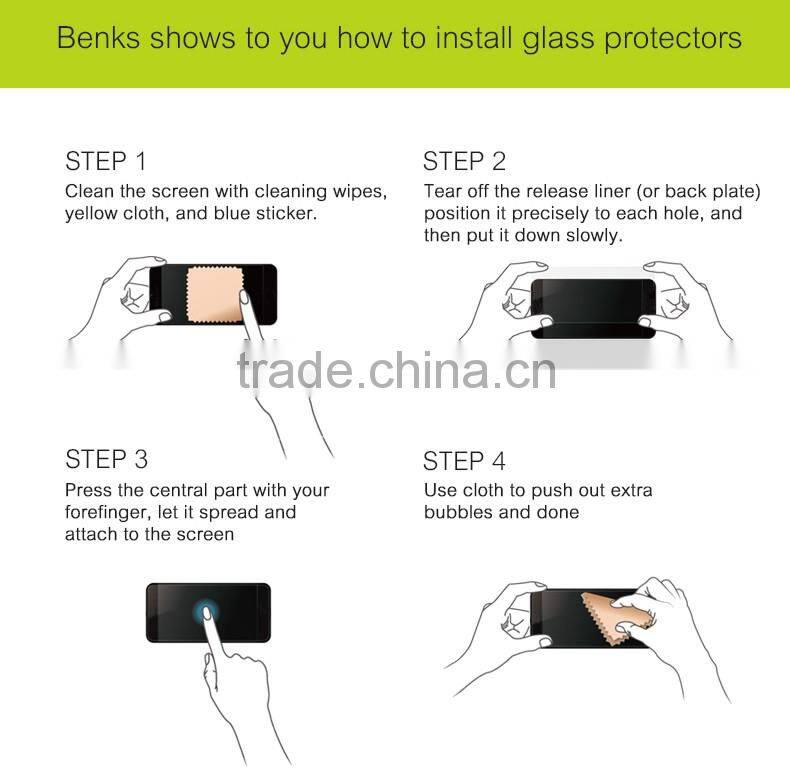 Benks shows to you how to install glass protectors

STEP 1
Clean the screen with cleaning wipes, yellow cloth, and blue sticker.

STEP 2
Tear off the release liner (or back plate) position it precisely to each hole, and then put it down slowly.

trade.china.cn

STEP 3
Press the central part with your forefinger, let it spread and attach to the screen

STEP 4
Use cloth to push out extra bubbles and done