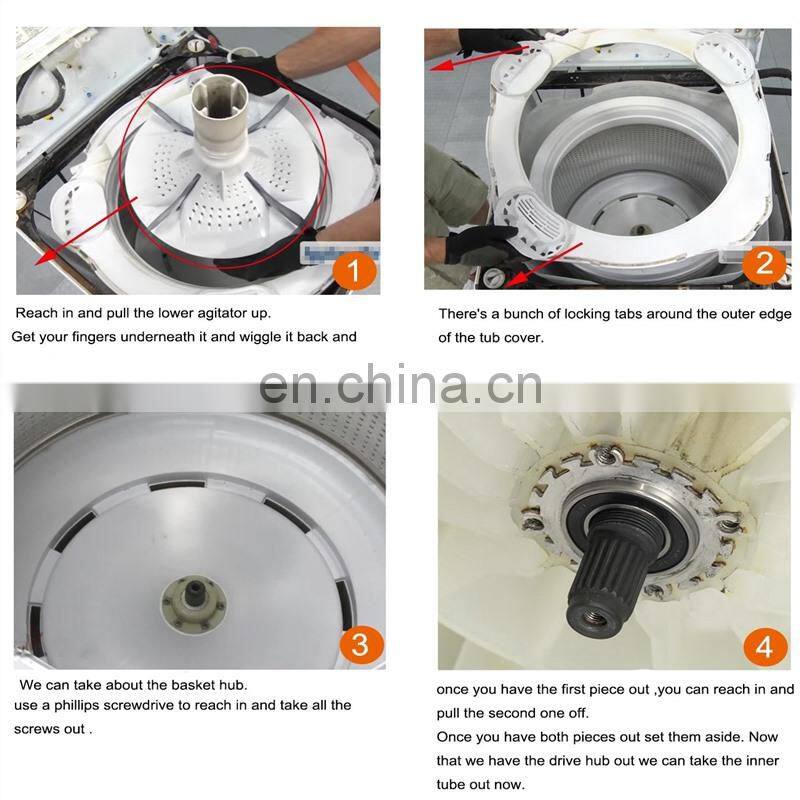 1

Reach in and pull the lower agitator up.
Get your fingers underneath it and wiggle it back and

2

There's a bunch of locking tabs around the outer edge of the tub cover.

en.china.cn

3

We can take about the basket hub.
use a phillips screwdrive to reach in and take all the screws out .

4

once you have the first piece out ,you can reach in and pull the second one off.
Once you have both pieces out set them aside. Now that we have the drive hub out we can take the inner tube out now.