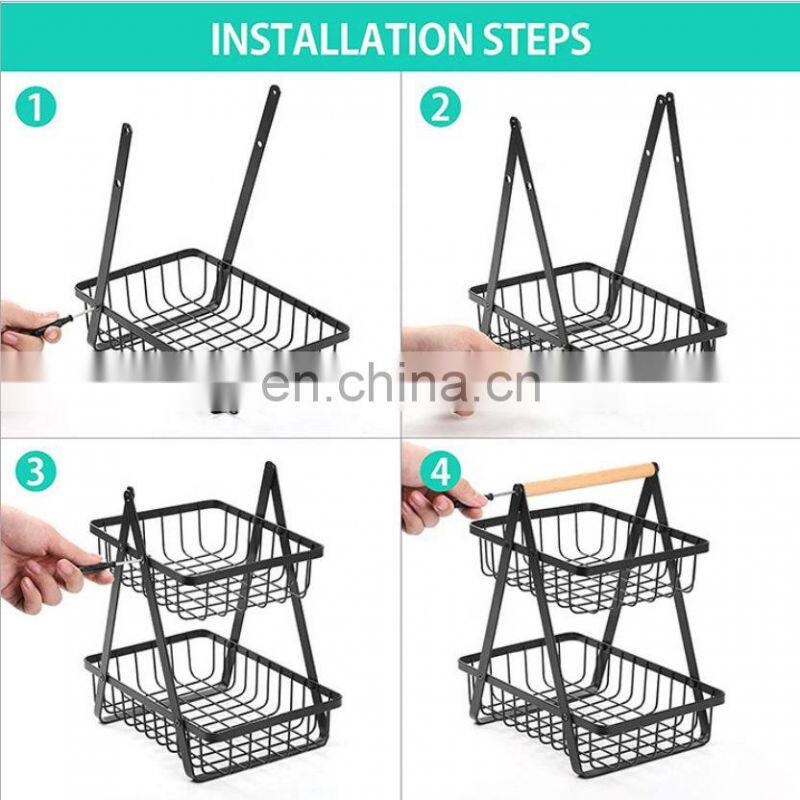 INSTALLATION STEPS

1

2

en.china.cn

3

4