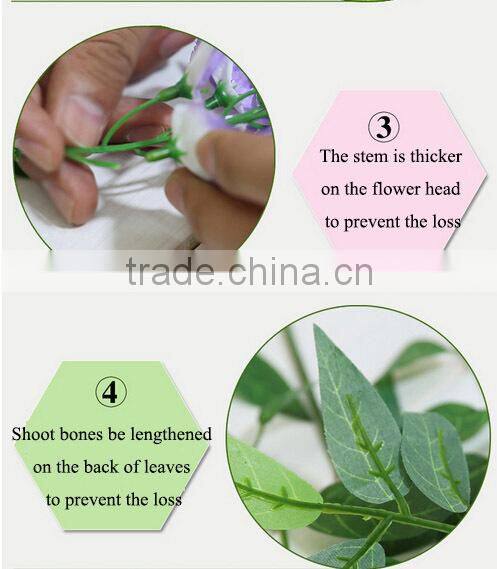 ③
The stem is thicker on the flower head to prevent the loss

trade.china.cn

④
Shoot bones be lengthened on the back of leaves to prevent the loss