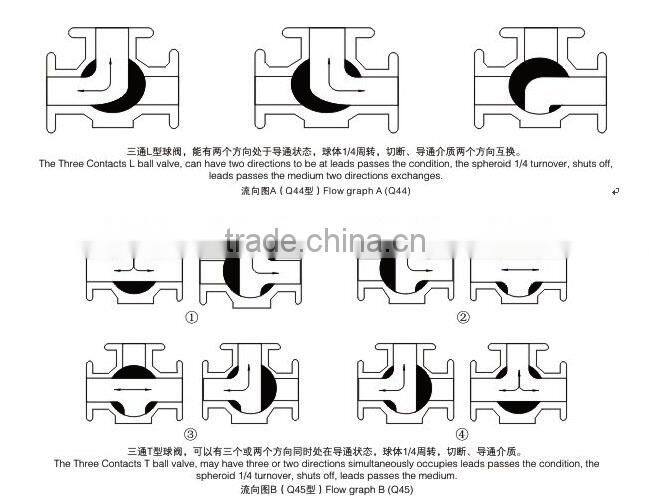 三通L型球阀，能有两个方向处于导通状态，球体1/4周转，切断、导通介质两个方向互换。
The Three Contacts L ball valve, can have two directions to be at leads passes the condition, the spheroid 1/4 turnover, shuts off, leads passes the medium two directions exchanges.
流向图A（Q44型）Flow graph A (Q44)

trade.china.cn

①

②

③

④

三通T型球阀，可以有三个或两个方向同时处在导通状态，球体1/4周转，切断、导通介质。
The Three Contacts T ball valve, may have three or two directions simultaneously occupies leads passes the condition, the spheroid 1/4 turnover, shuts off, leads passes the medium.
流向图B（Q45型）Flow graph B (Q45)