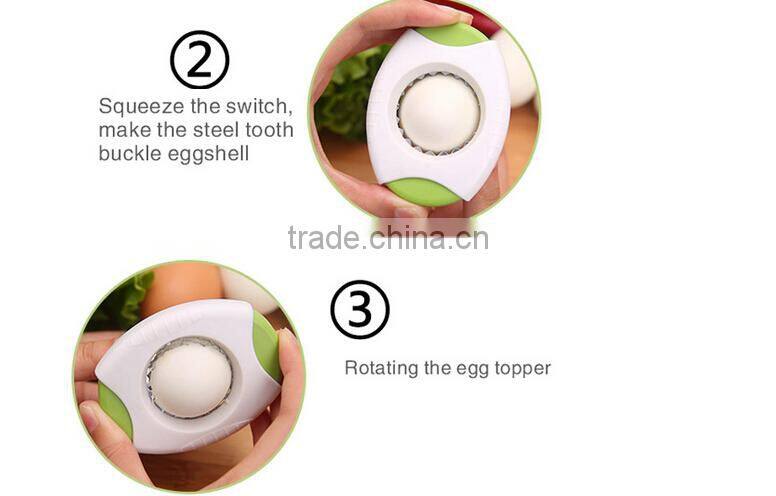 ②

Squeeze the switch, make the steel tooth buckle eggshell

trade.china.cn

③

Rotating the egg topper