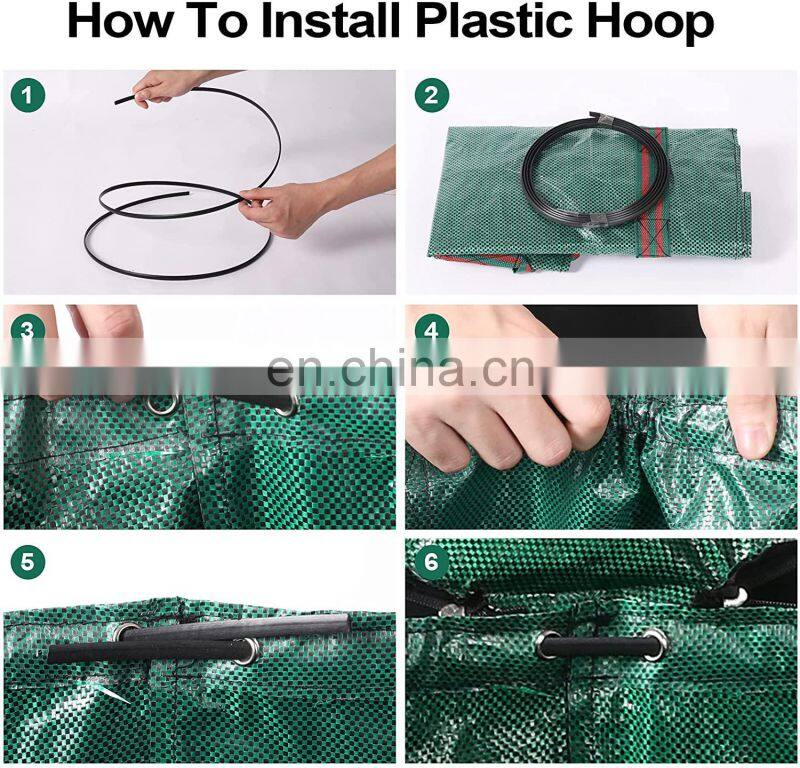 How To Install Plastic Hoop

1

2

3

4

en.china.cn

5

6