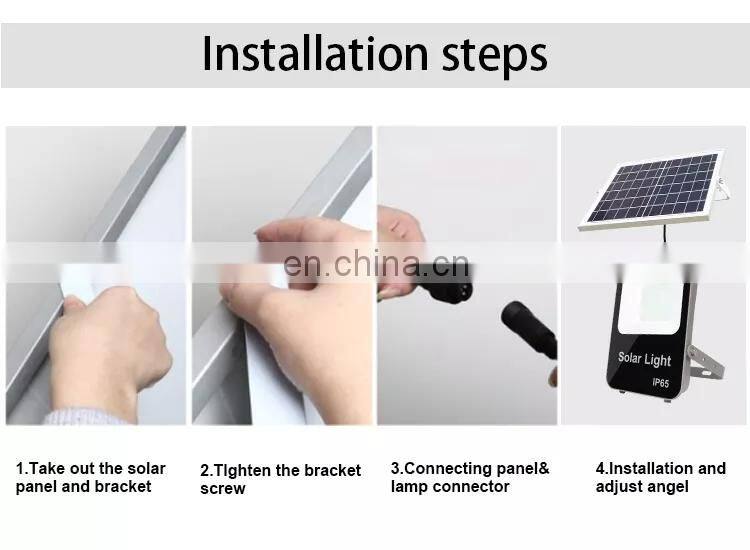 Installation steps

en.china.cn

Solar Light
IP65

1.Take out the solar panel and bracket

2.TIghten the bracket screw

3.Connecting panel& lamp connector

4.Installation and adjust angel