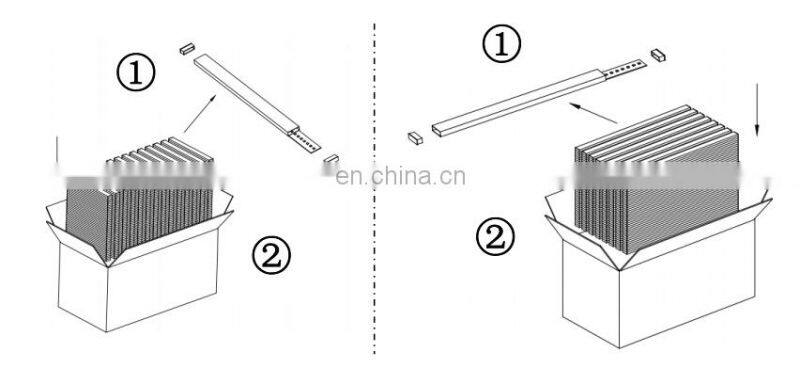 ①

②

en.china.cn

①

②