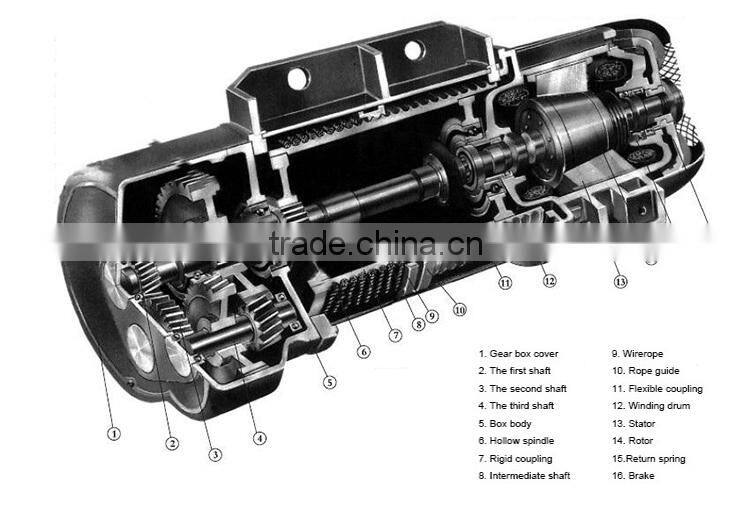 trade.china.cn

1
2
3
4
5
6
7
8
9
10
11
12
13

1. Gear box cover
2. The first shaft
3. The second shaft
4. The third shaft
5. Box body
6. Hollow spindle
7. Rigid coupling
8. Intermediate shaft

9. Wirerope
10. Rope guide
11. Flexible coupling
12. Winding drum
13. Stator
14. Rotor
15.Return spring
16. Brake