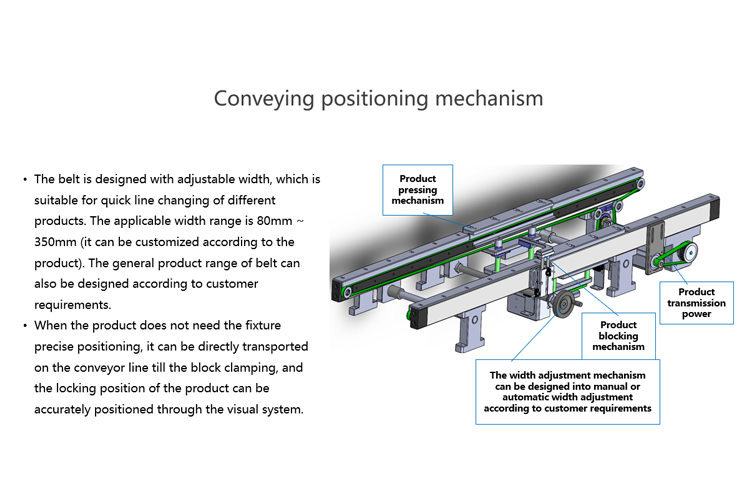 Conveying positioning mechanism

• The belt is designed with adjustable width, which is suitable for quick line changing of different products. The applicable width range is 80mm ~ 350mm (it can be customized according to the product). The general product range of belt can also be designed according to customer requirements.
• When the product does not need the fixture precise positioning, it can be directly transported on the conveyor line till the block clamping, and the locking position of the product can be accurately positioned through the visual system.

Product pressing mechanism

Product transmission power

Product blocking mechanism

The width adjustment mechanism can be designed into manual or automatic width adjustment according to customer requirements