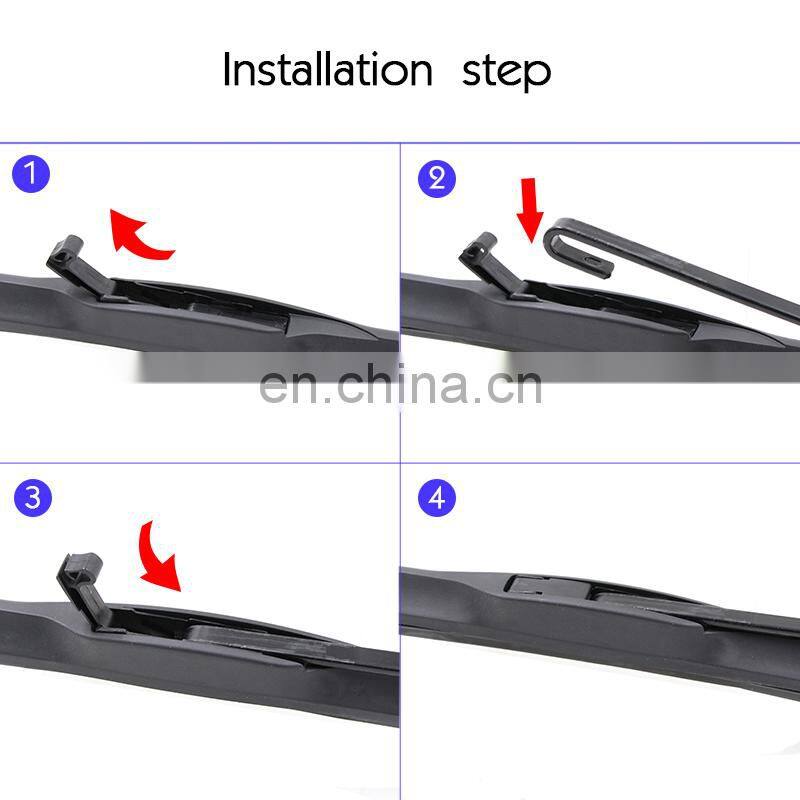 Installation step

1

2

en.china.cn

3

4